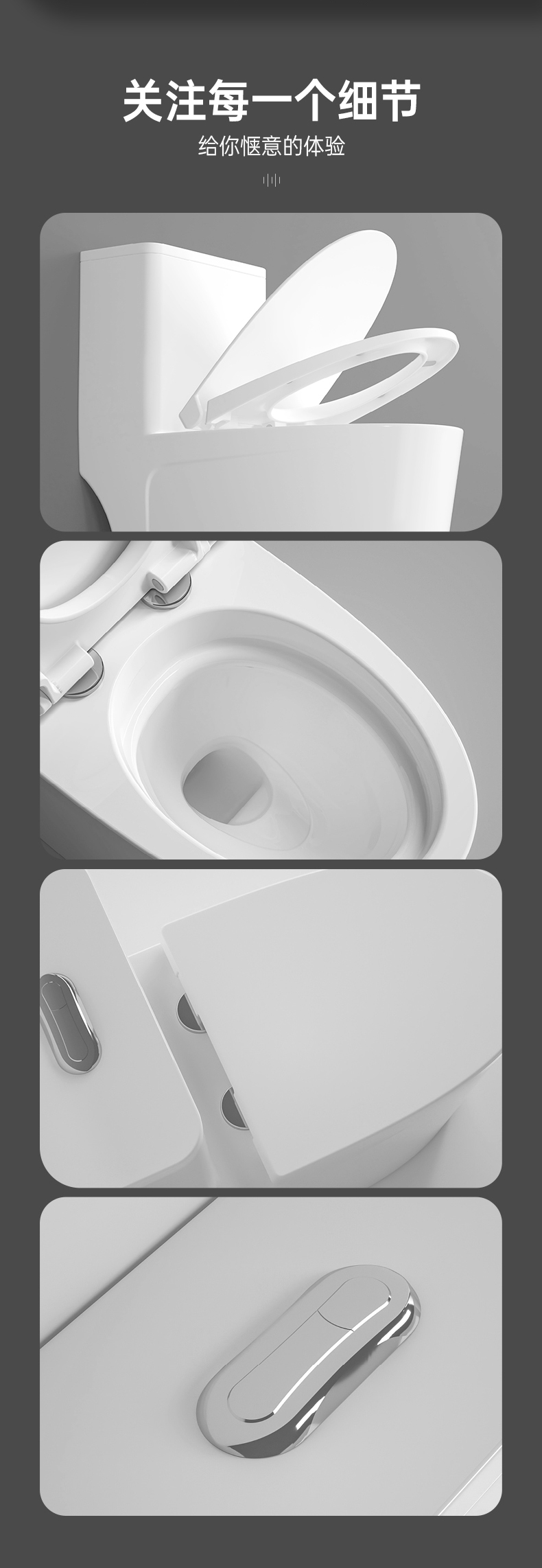 关注每一个细节
给你惬意的体验